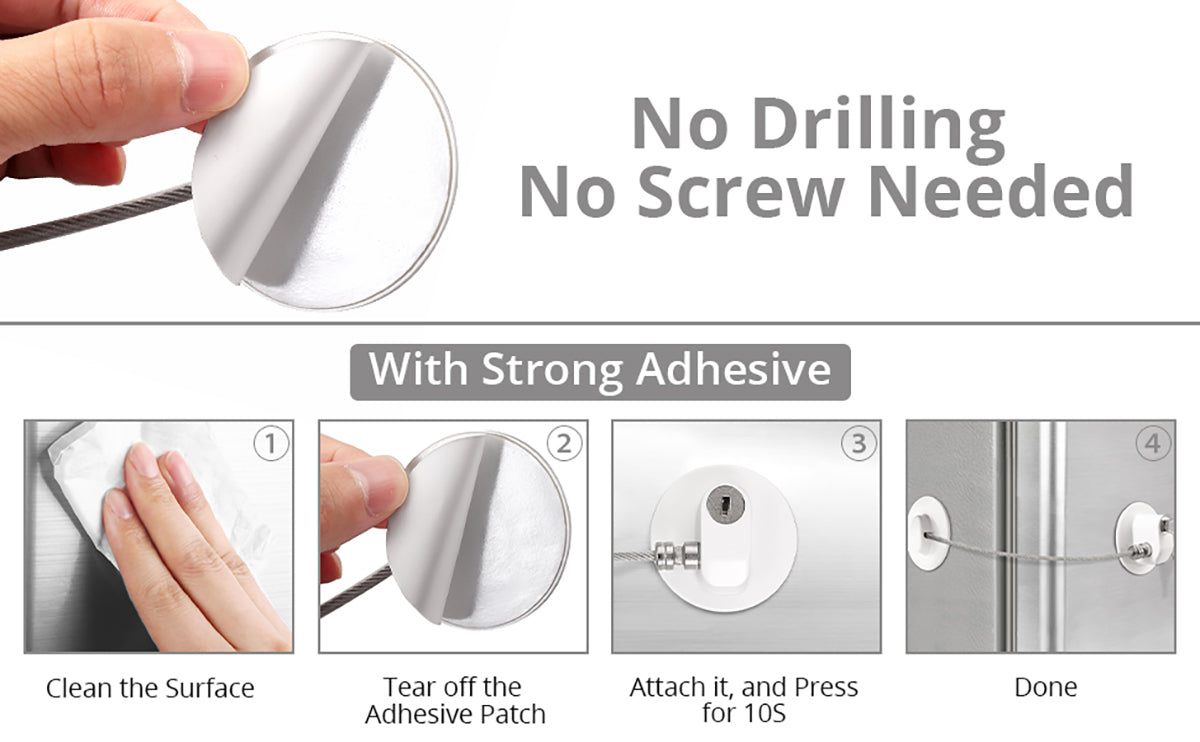 No Drilling
No Screw Needed

With Strong Adhesive

1

Clean the Surface

2

Tear off the Adhesive Patch

3

Attach it, and Press for 10S

4

Done