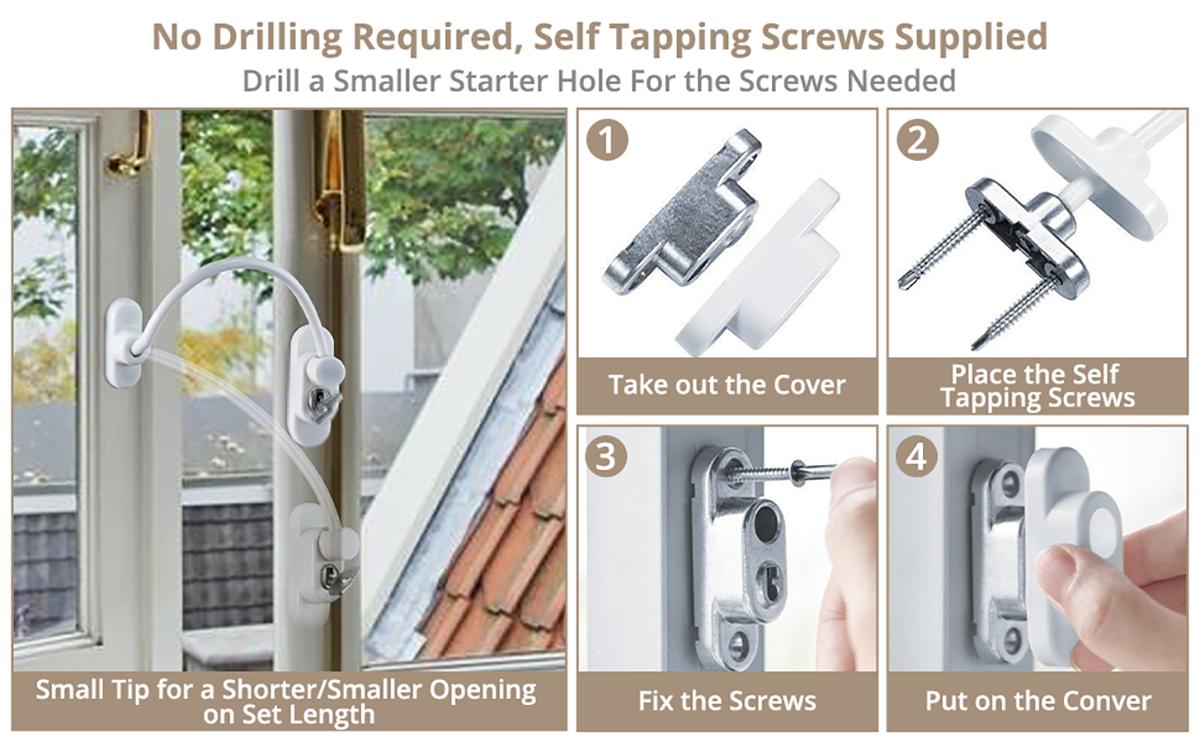 No Drilling Required, Self Tapping Screws Supplied
Drill a Smaller Starter Hole For the Screws Needed

Small Tip for a Shorter/Smaller Opening on Set Length

1
Take out the Cover

2
Place the Self Tapping Screws

3
Fix the Screws

4
Put on the Conver