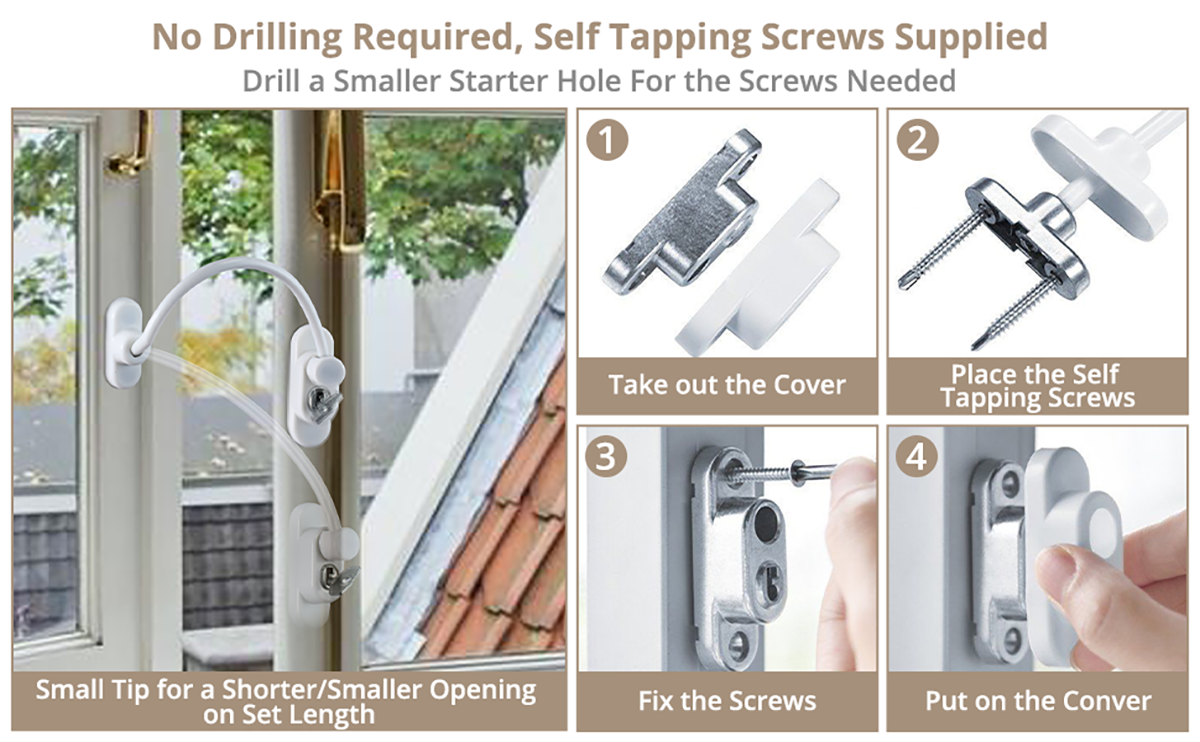 No Drilling Required, Self Tapping Screws Supplied
Drill a Smaller Starter Hole For the Screws Needed

Small Tip for a Shorter/Smaller Opening on Set Length

1
Take out the Cover

2
Place the Self Tapping Screws

3
Fix the Screws

4
Put on the Conver