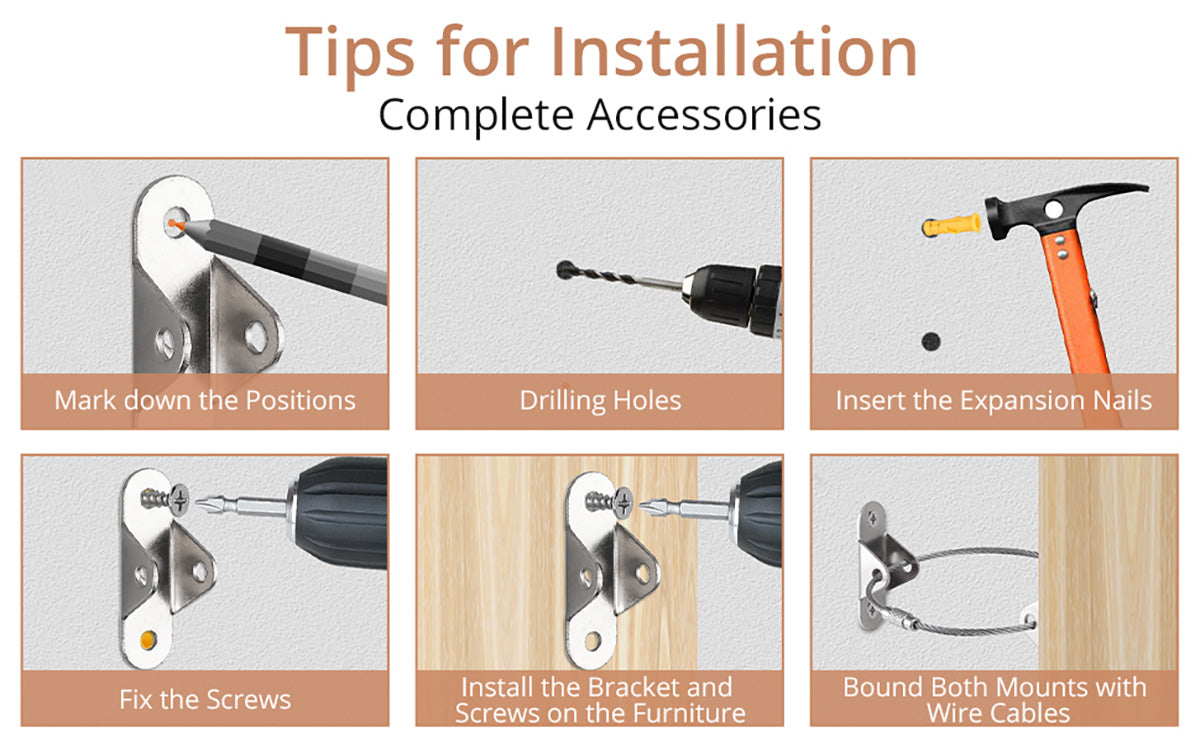 Tips for Installation
Complete Accessories

Mark down the Positions

Drilling Holes

Insert the Expansion Nails

Fix the Screws

Install the Bracket and Screws on the Furniture

Bound Both Mounts with Wire Cables