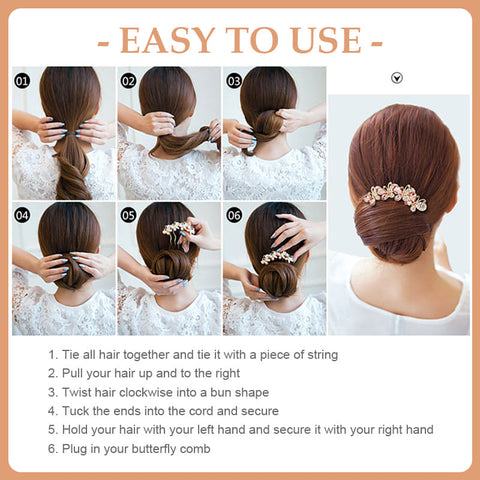 - EASY TO USE -

01

02

03

04

05

06

1. Tie all hair together and tie it with a piece of string
2. Pull your hair up and to the right
3. Twist hair clockwise into a bun shape
4. Tuck the ends into the cord and secure
5. Hold your hair with your left hand and secure it with your right hand
6. Plug in your butterfly comb