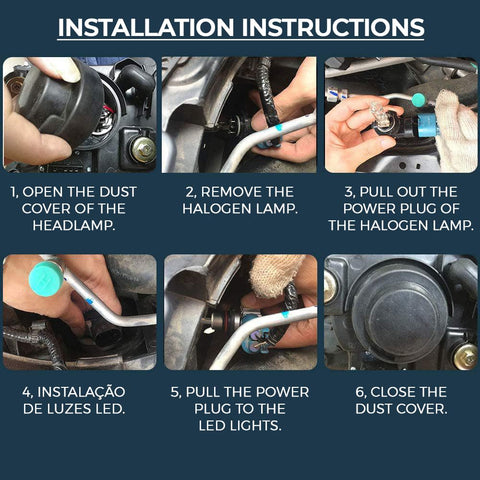 INSTALLATION INSTRUCTIONS

1, OPEN THE DUST COVER OF THE HEADLAMP.

2, REMOVE THE HALOGEN LAMP.

3, PULL OUT THE POWER PLUG OF THE HALOGEN LAMP.

4, INSTALAÇÃO DE LUZES LED.

5, PULL THE POWER PLUG TO THE LED LIGHTS.

6, CLOSE THE DUST COVER.