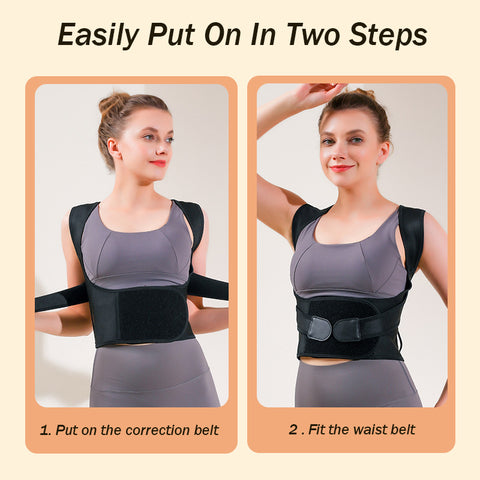 Easily Put On In Two Steps

1. Put on the correction belt

2 . Fit the waist belt