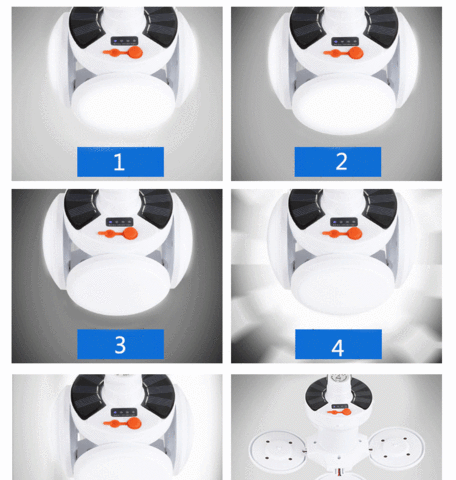 1

2

3

4