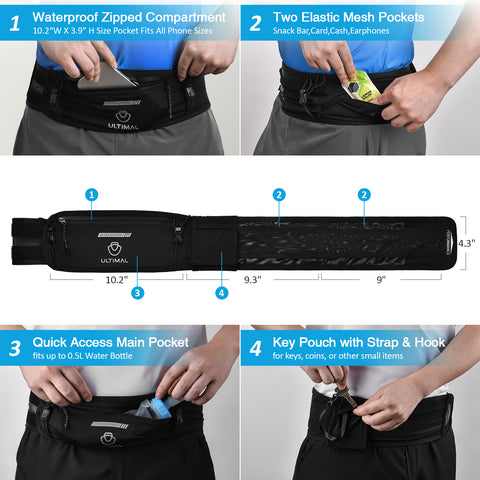 1 Waterproof Zipped Compartment
10.2"W X 3.9" H Size Pocket Fits All Phone Sizes

ULTIMAL

2 Two Elastic Mesh Pockets
Snack Bar,Card,Cash,Earphones

1
2
2
ULTIMAL
4.3"
10.2"
9.3"
9"
3
4

3 Quick Access Main Pocket
fits up to 0.5L Water Bottle

4 Key Pouch with Strap & Hook
for keys, coins, or other small items