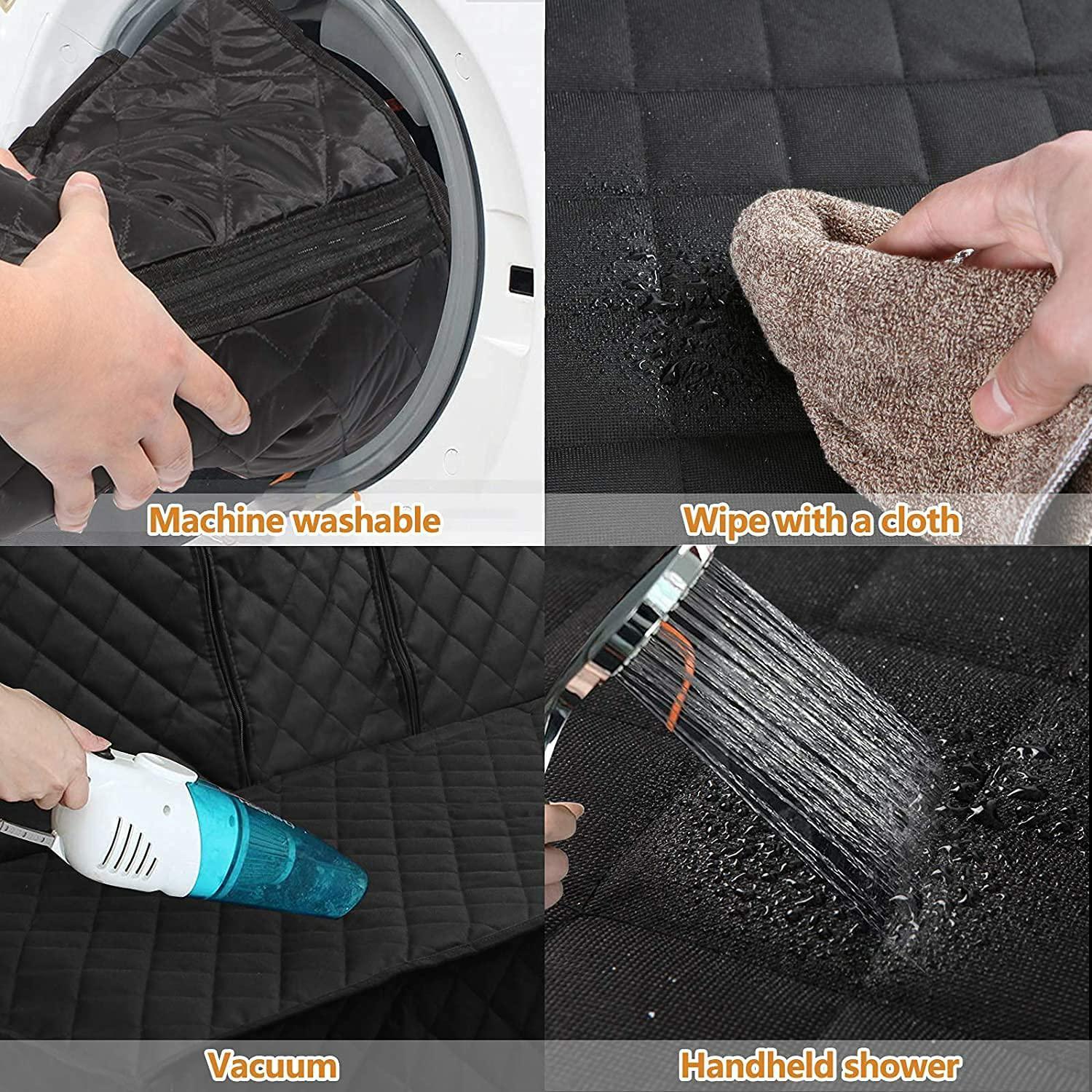 Machine washable

Wipe with a cloth

Vacuum

Handheld shower