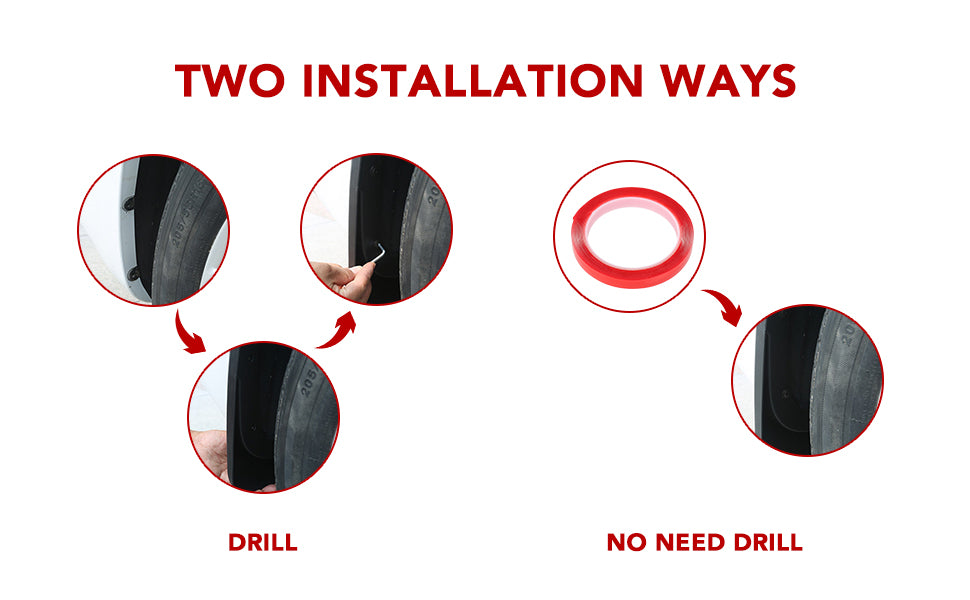 TWO INSTALLATION WAYS

DRILL

NO NEED DRILL