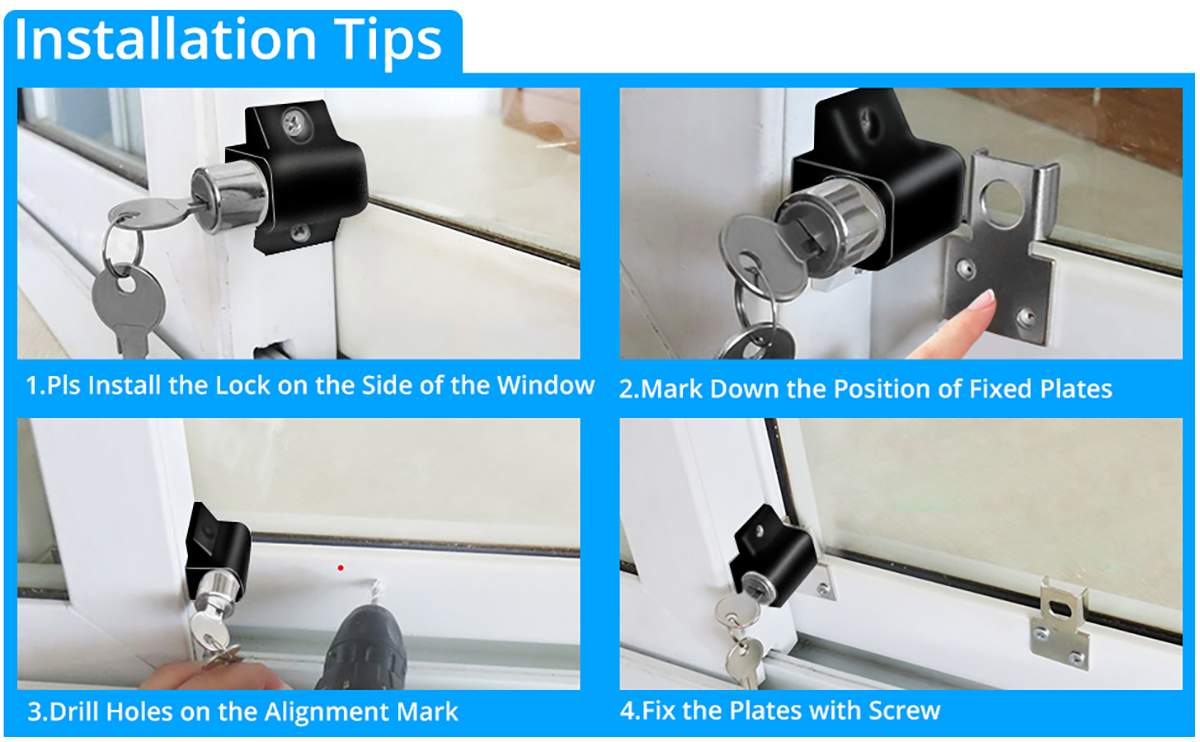 Installation Tips

1.Pls Install the Lock on the Side of the Window

2.Mark Down the Position of Fixed Plates

3.Drill Holes on the Alignment Mark

4.Fix the Plates with Screw