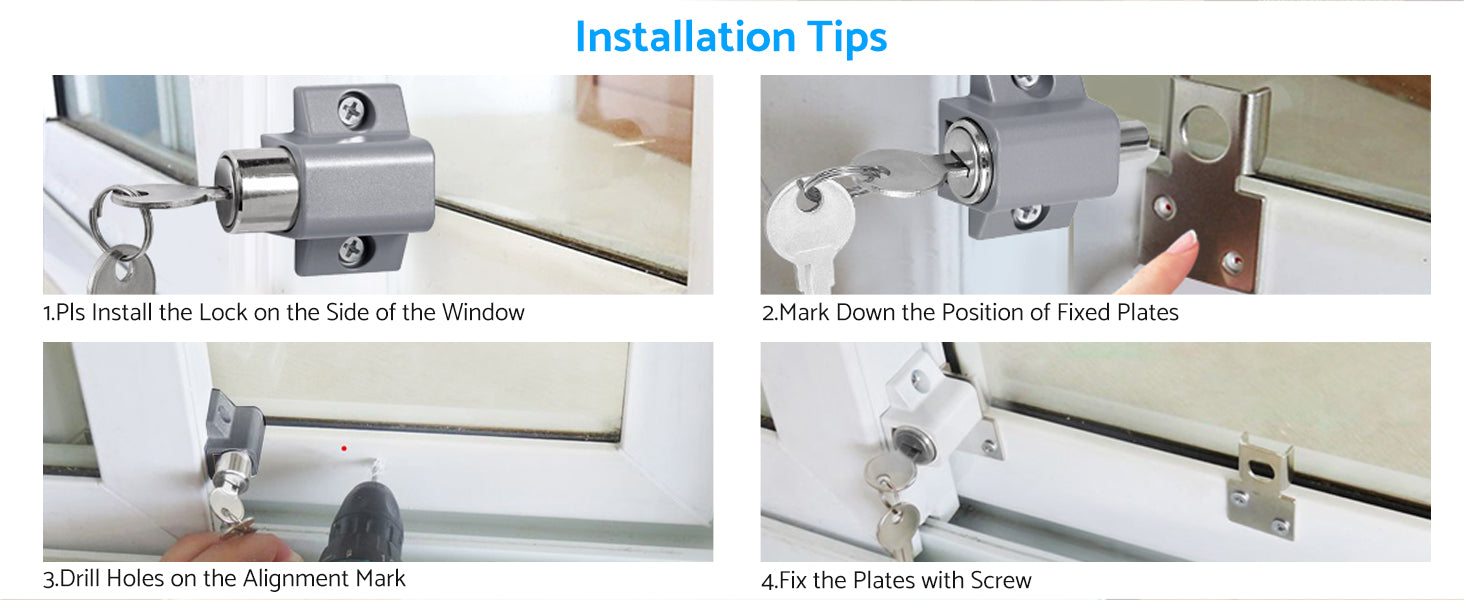 Installation Tips

1.Pls Install the Lock on the Side of the Window

2.Mark Down the Position of Fixed Plates

3.Drill Holes on the Alignment Mark

4.Fix the Plates with Screw