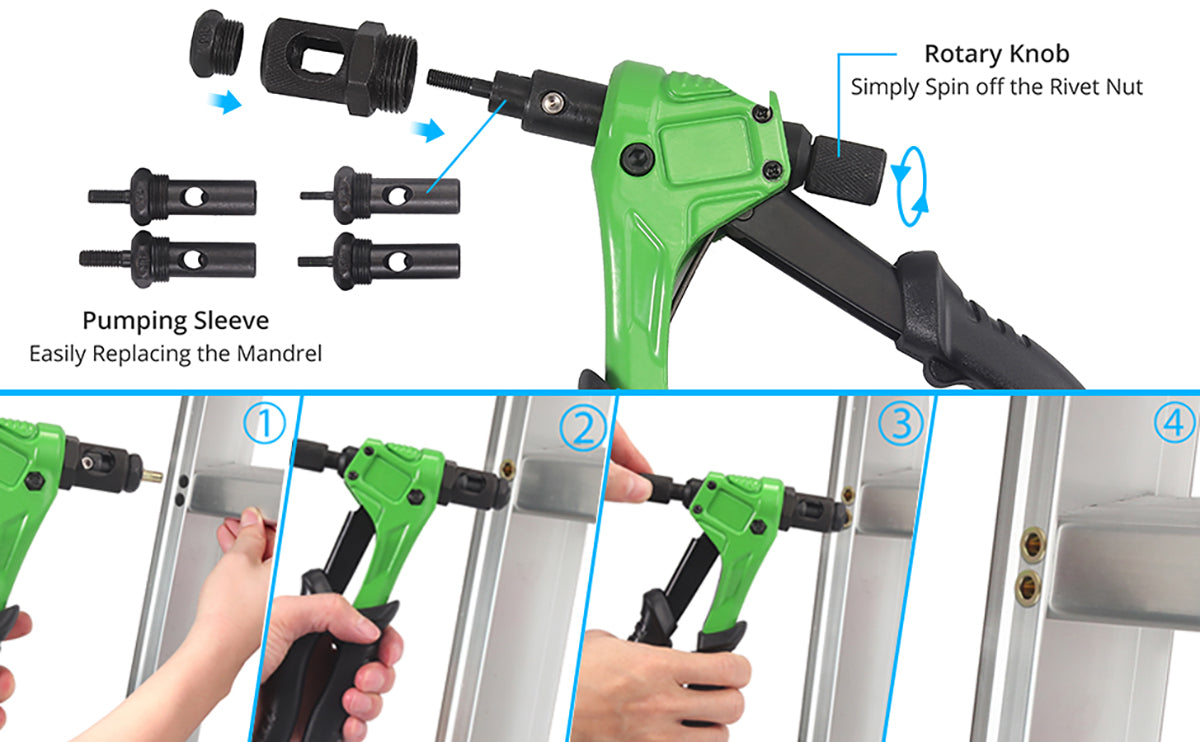 Rotary Knob
Simply Spin off the Rivet Nut

Pumping Sleeve
Easily Replacing the Mandrel

①

②

③

④