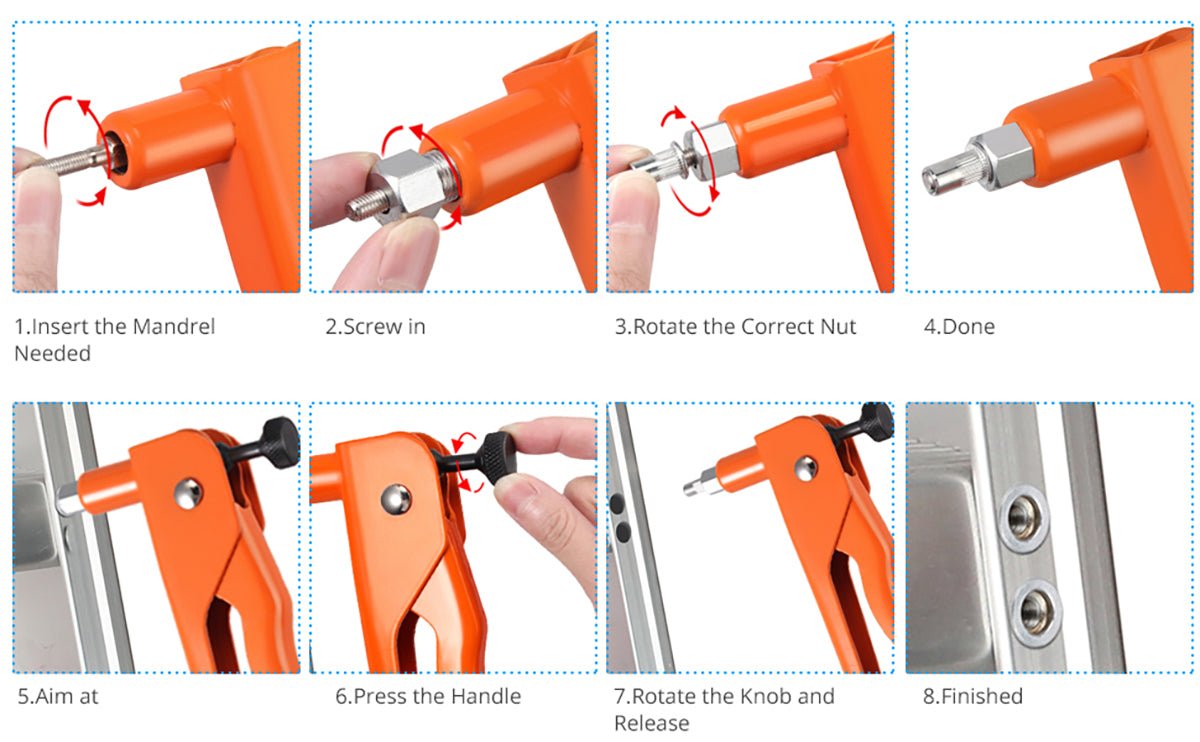 1.Insert the Mandrel Needed

2.Screw in

3.Rotate the Correct Nut

4.Done

5.Aim at

6.Press the Handle

7.Rotate the Knob and Release

8.Finished