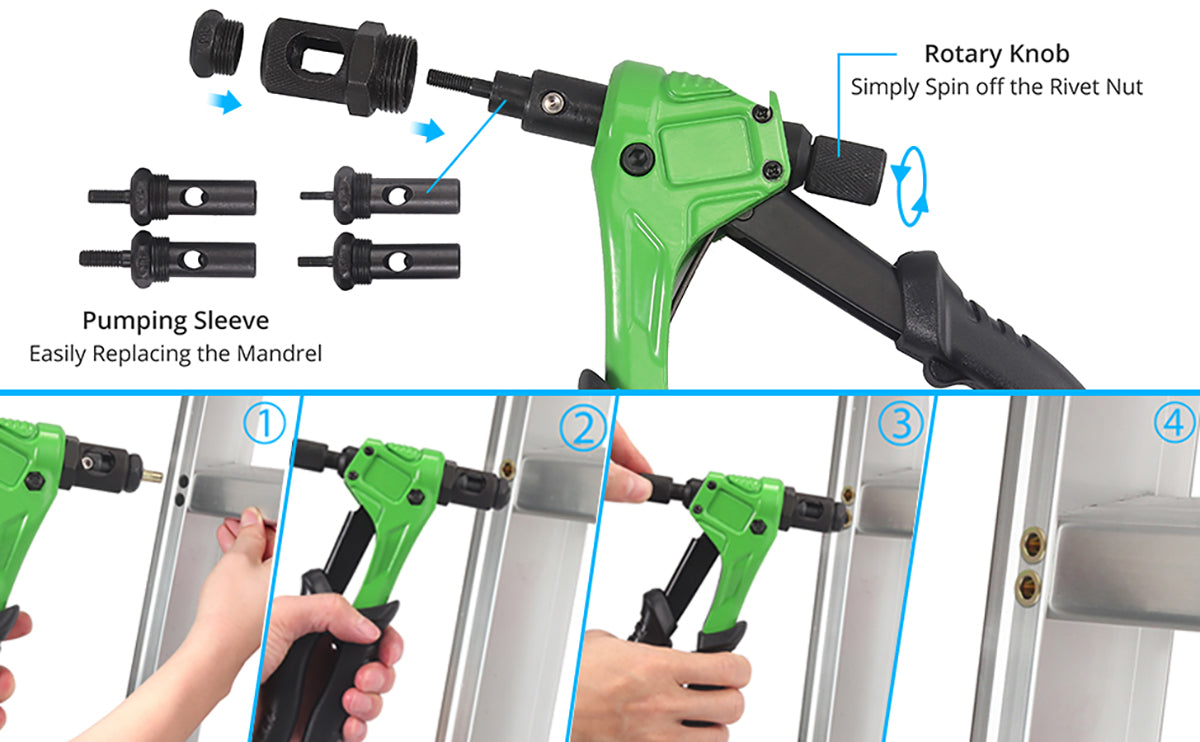 Rotary Knob
Simply Spin off the Rivet Nut

Pumping Sleeve
Easily Replacing the Mandrel

①

②

③

④