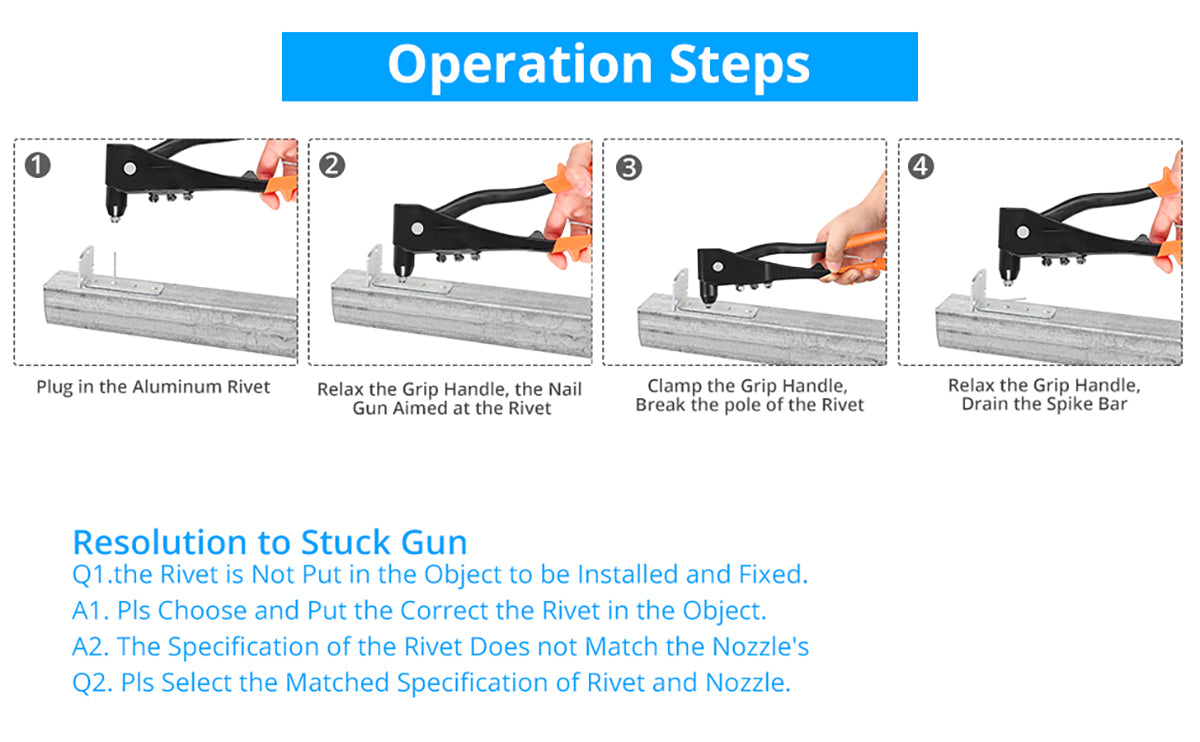 Operation Steps

1

Plug in the Aluminum Rivet

2

Relax the Grip Handle, the Nail Gun Aimed at the Rivet

3

Clamp the Grip Handle, Break the pole of the Rivet

4

Relax the Grip Handle, Drain the Spike Bar

Resolution to Stuck Gun
Q1.the Rivet is Not Put in the Object to be Installed and Fixed.
A1. Pls Choose and Put the Correct the Rivet in the Object.
A2. The Specification of the Rivet Does not Match the Nozzle's
Q2. Pls Select the Matched Specification of Rivet and Nozzle.