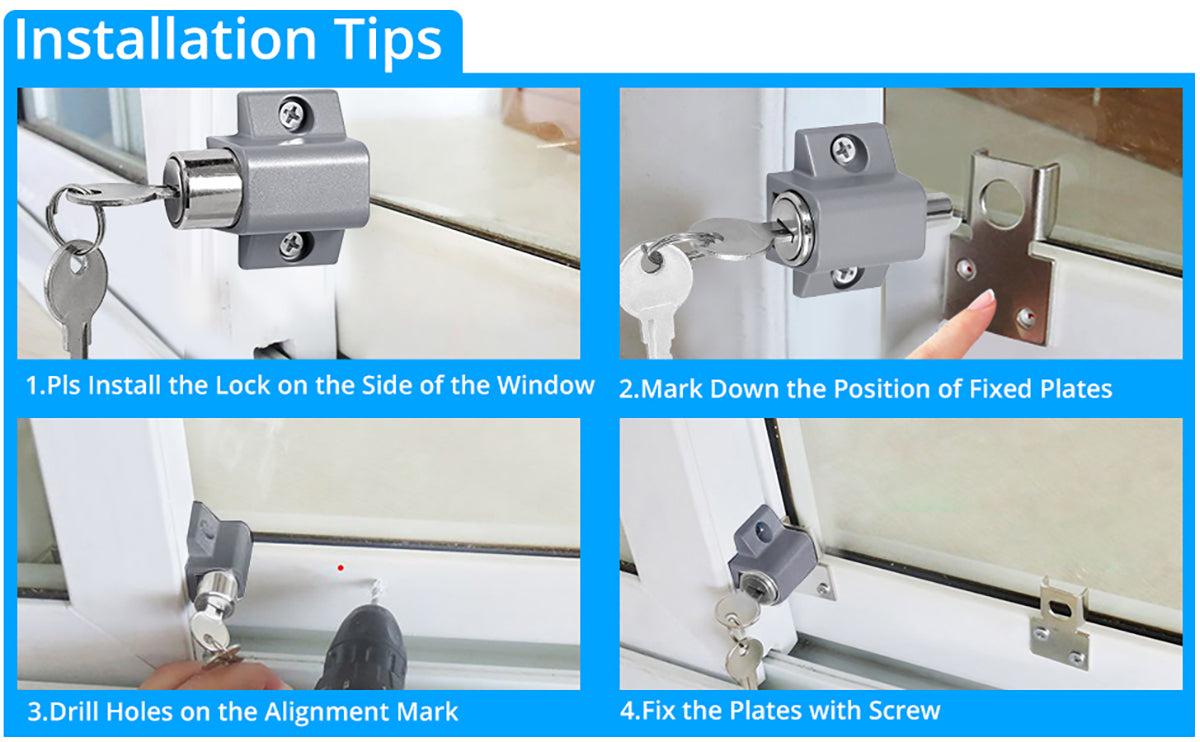 Installation Tips

1.Pls Install the Lock on the Side of the Window

2.Mark Down the Position of Fixed Plates

3.Drill Holes on the Alignment Mark

4.Fix the Plates with Screw