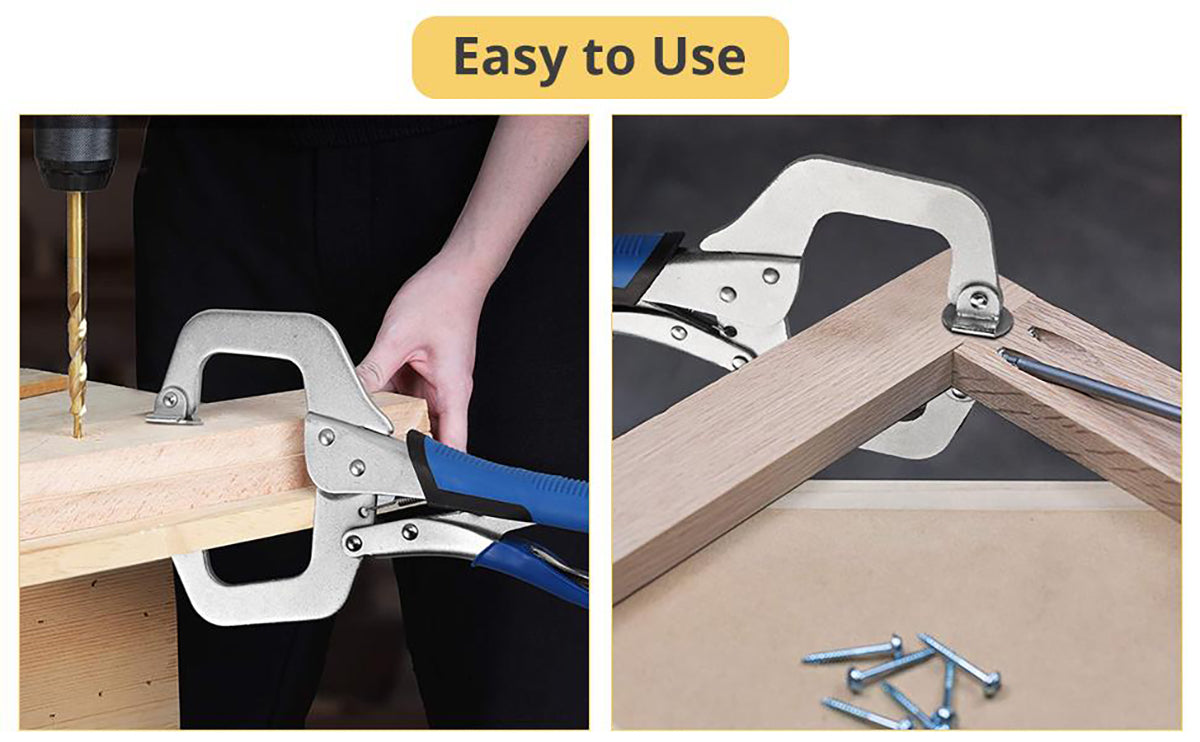 Easy to Use