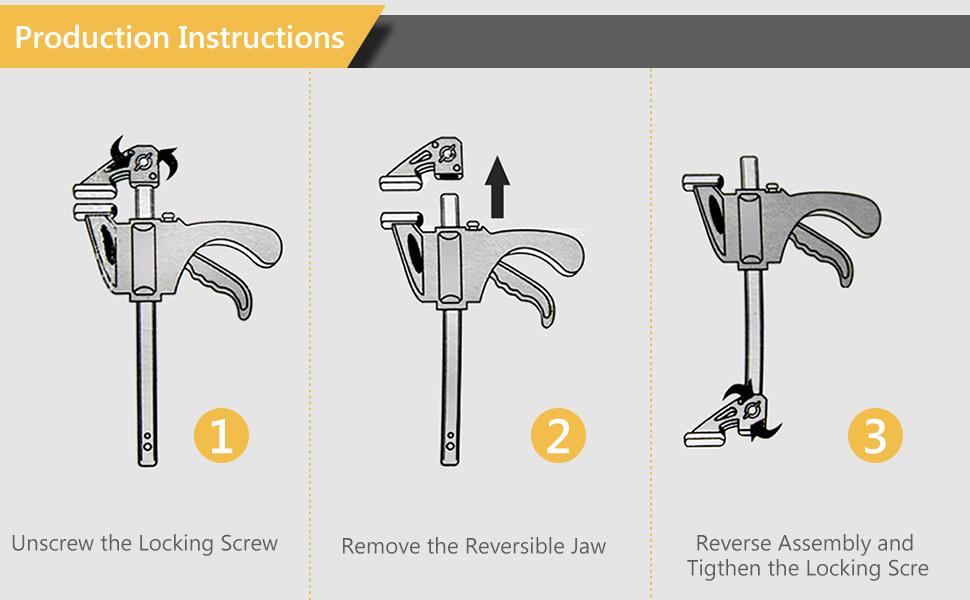 Production Instructions

1

Unscrew the Locking Screw

2

Remove the Reversible Jaw

3

Reverse Assembly and Tigthen the Locking Scre