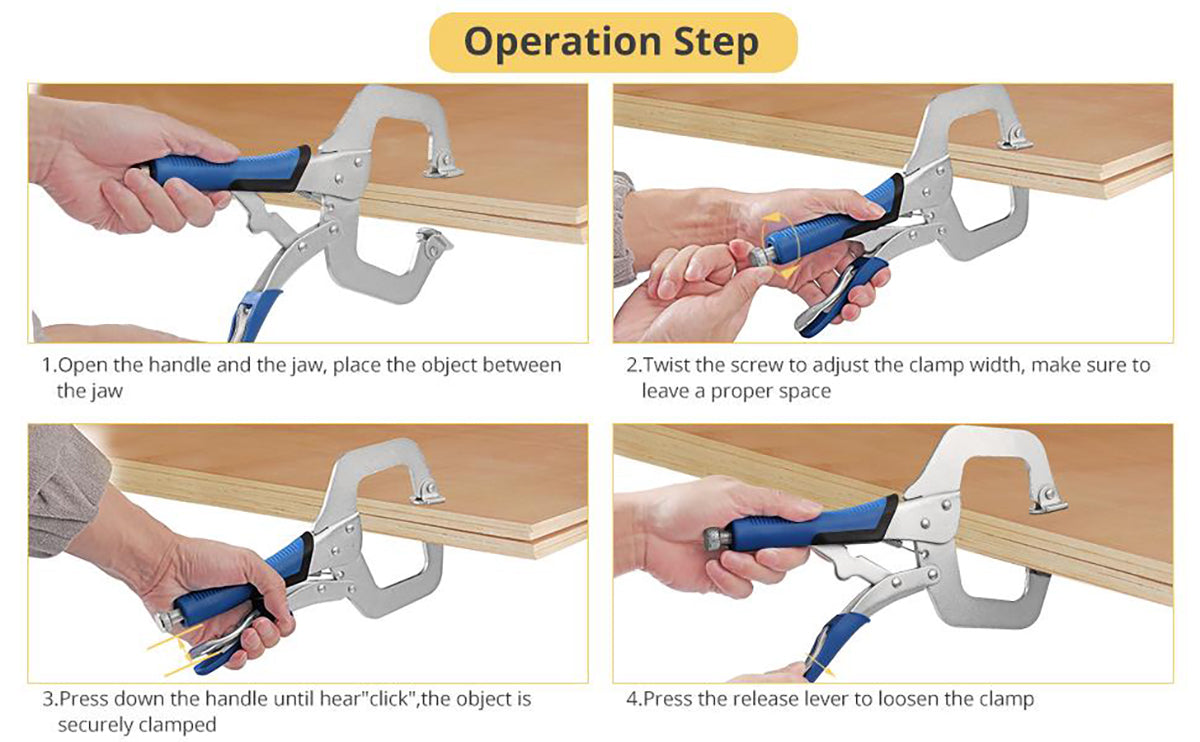 Operation Step

1.Open the handle and the jaw, place the object between the jaw

2.Twist the screw to adjust the clamp width, make sure to leave a proper space

3.Press down the handle until hear"click",the object is securely clamped

4.Press the release lever to loosen the clamp