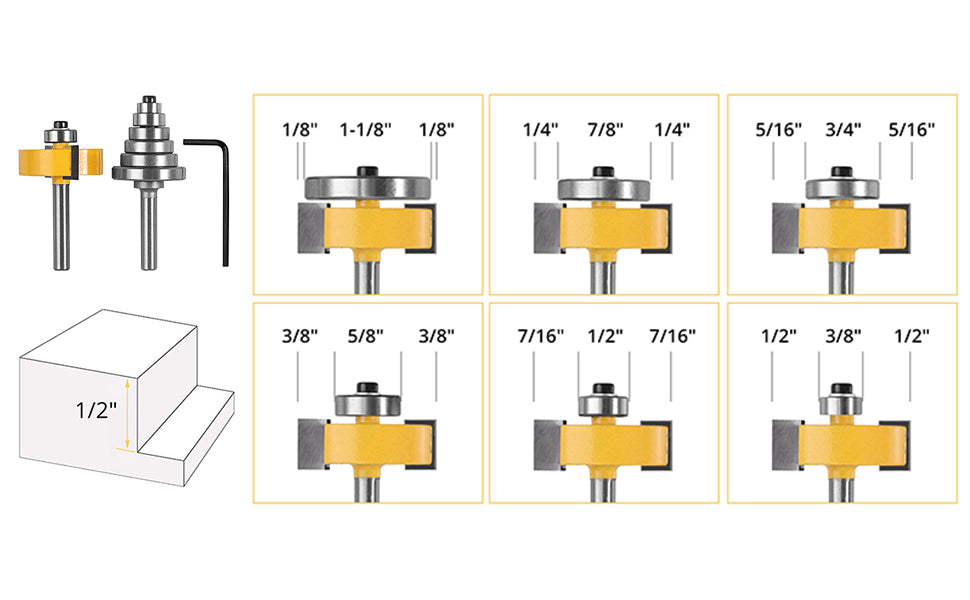 1/8" 1-1/8" 1/8"

1/4" 7/8" 1/4"

5/16" 3/4" 5/16"

1/2"

3/8" 5/8" 3/8"

7/16" 1/2" 7/16"

1/2" 3/8" 1/2"