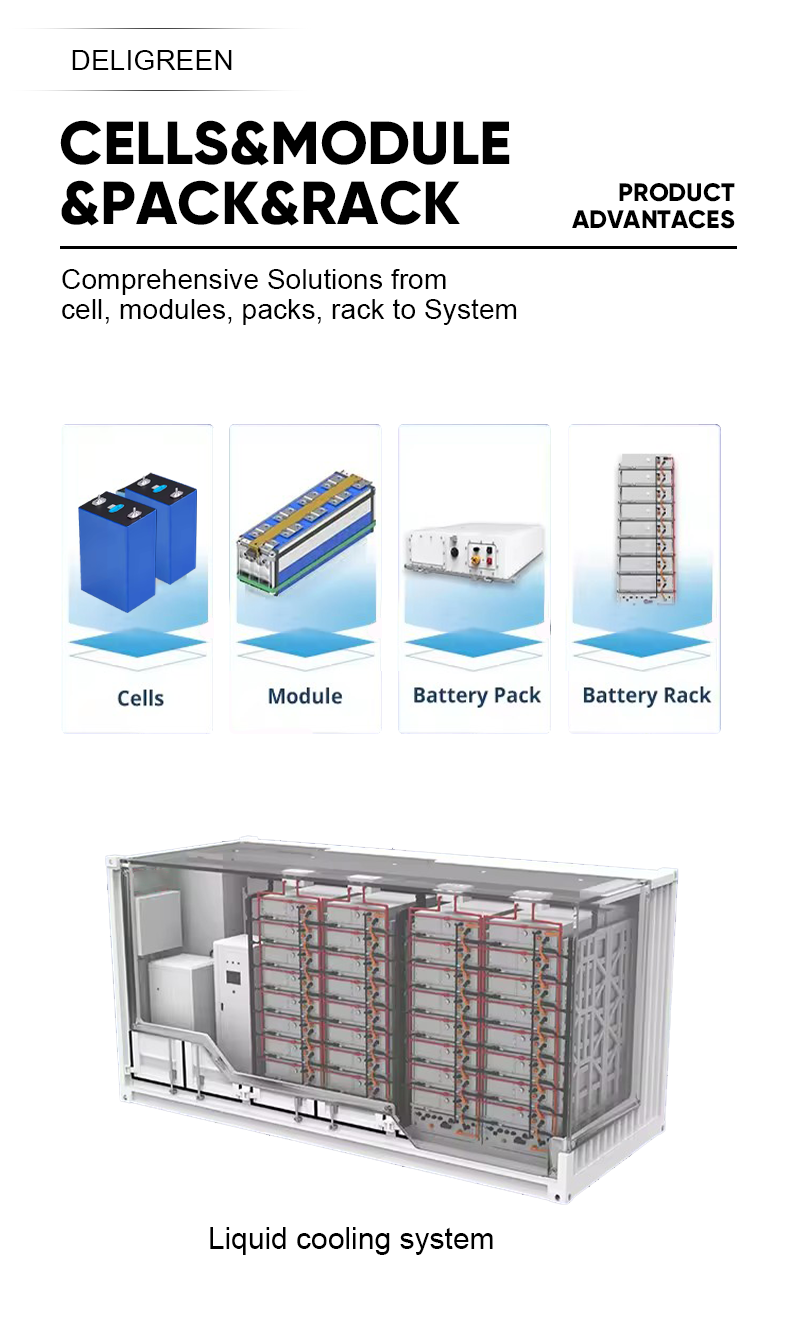 DELIGREEN

CELLS&MODULE &PACK&RACK

PRODUCT ADVANTACES

Comprehensive Solutions from cell, modules, packs, rack to System

Cells

Module

Battery Pack

Battery Rack

Liquid cooling system