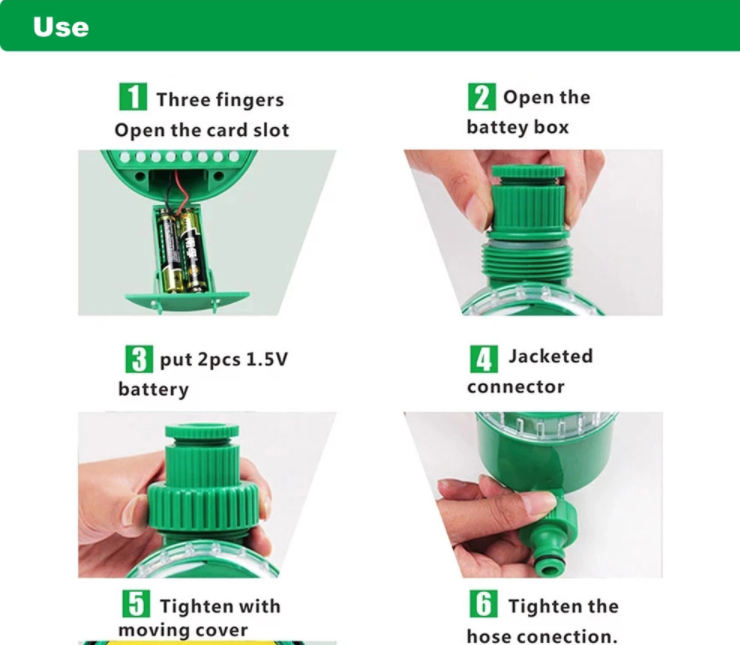 Use

1 Three fingers Open the card slot

2 Open the battey box

3 put 2pcs 1.5V battery

4 Jacketed connector

5 Tighten with moving cover

6 Tighten the hose conection.