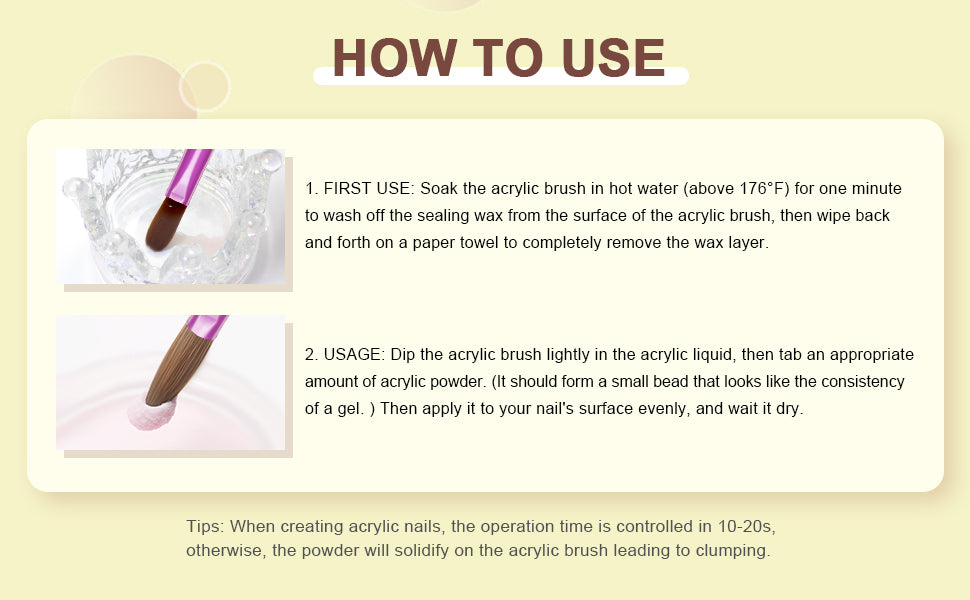 HOW TO USE

1. FIRST USE: Soak the acrylic brush in hot water (above 176°F) for one minute to wash off the sealing wax from the surface of the acrylic brush, then wipe back and forth on a paper towel to completely remove the wax layer.

2. USAGE: Dip the acrylic brush lightly in the acrylic liquid, then tab an appropriate amount of acrylic powder. (It should form a small bead that looks like the consistency of a gel. ) Then apply it to your nail's surface evenly, and wait it dry.

Tips: When creating acrylic nails, the operation time is controlled in 10-20s, otherwise, the powder will solidify on the acrylic brush leading to clumping.