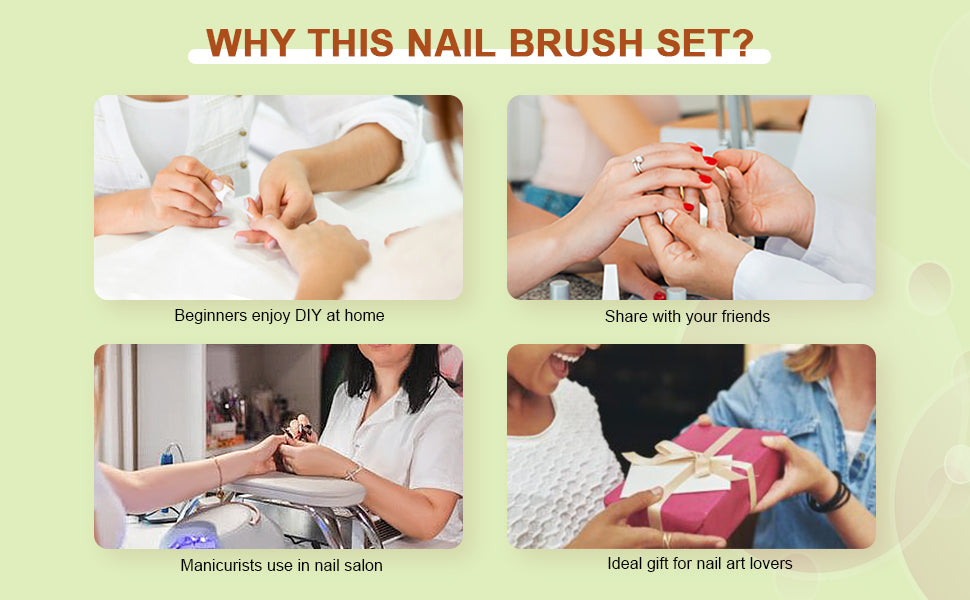 WHY THIS NAIL BRUSH SET?

Beginners enjoy DIY at home

Share with your friends

Manicurists use in nail salon

Ideal gift for nail art lovers