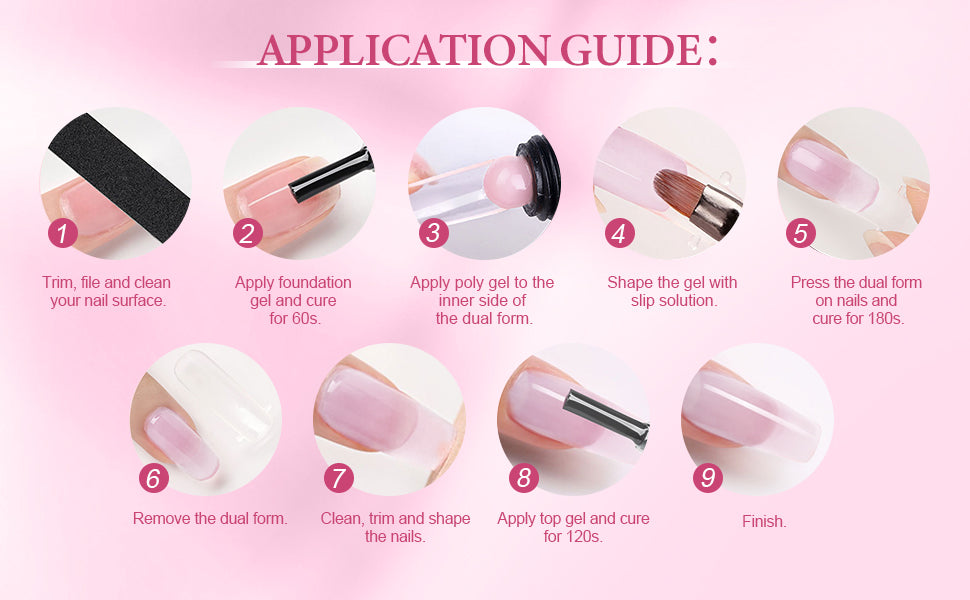 APPLICATION GUIDE:

1
Trim, file and clean your nail surface.

2
Apply foundation gel and cure for 60s.

3
Apply poly gel to the inner side of the dual form.

4
Shape the gel with slip solution.

5
Press the dual form on nails and cure for 180s.

6
Remove the dual form.

7
Clean, trim and shape the nails.

8
Apply top gel and cure for 120s.

9
Finish.