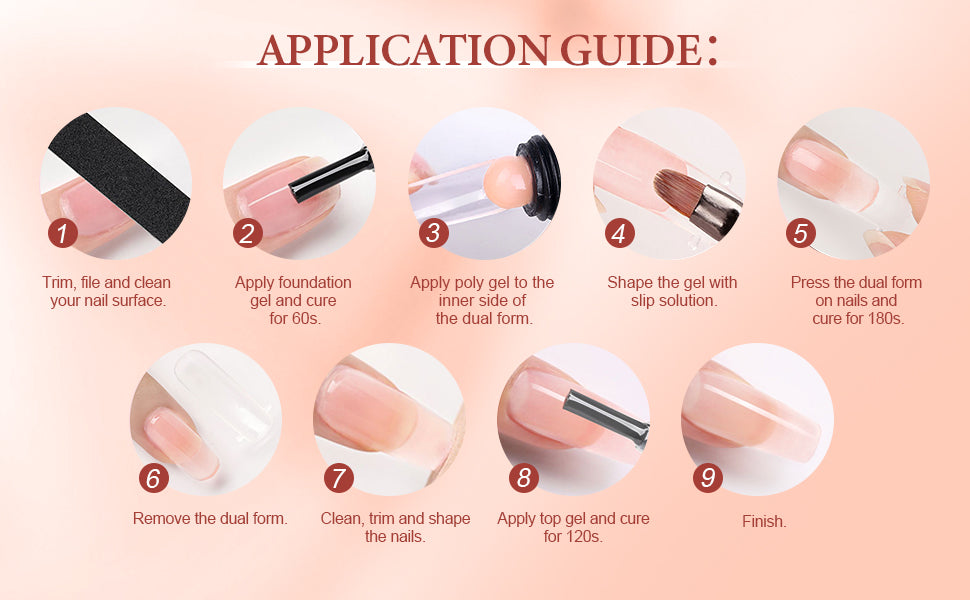 APPLICATION GUIDE:

1
Trim, file and clean your nail surface.

2
Apply foundation gel and cure for 60s.

3
Apply poly gel to the inner side of the dual form.

4
Shape the gel with slip solution.

5
Press the dual form on nails and cure for 180s.

6
Remove the dual form.

7
Clean, trim and shape the nails.

8
Apply top gel and cure for 120s.

9
Finish.