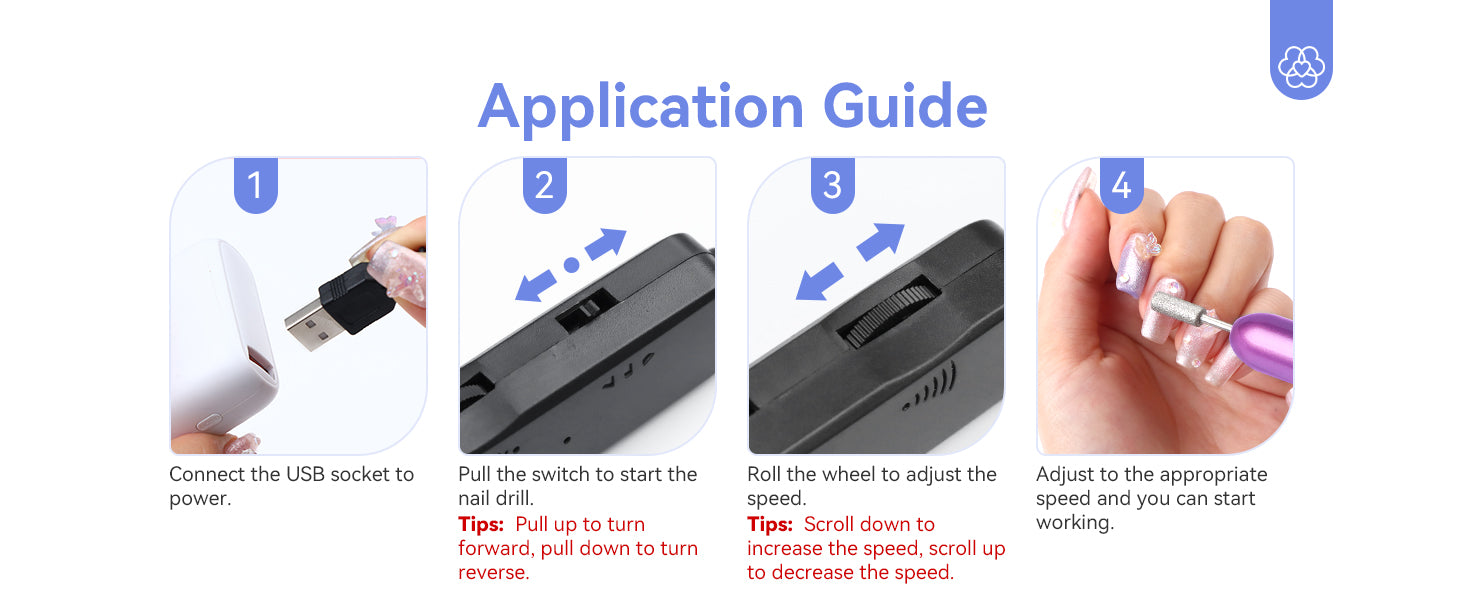 Application Guide

1

Connect the USB socket to power.

2

Pull the switch to start the nail drill.
Tips: Pull up to turn forward, pull down to turn reverse.

3

Roll the wheel to adjust the speed.
Tips: Scroll down to increase the speed, scroll up to decrease the speed.

4

Adjust to the appropriate speed and you can start working.