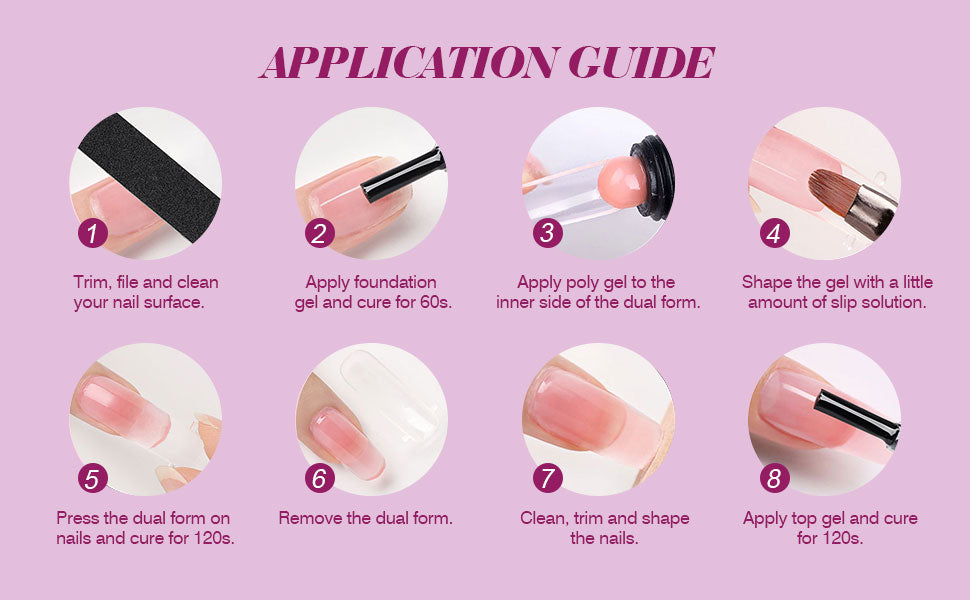 APPLICATION GUIDE

1
Trim, file and clean your nail surface.

2
Apply foundation gel and cure for 60s.

3
Apply poly gel to the inner side of the dual form.

4
Shape the gel with a little amount of slip solution.

5
Press the dual form on nails and cure for 120s.

6
Remove the dual form.

7
Clean, trim and shape the nails.

8
Apply top gel and cure for 120s.