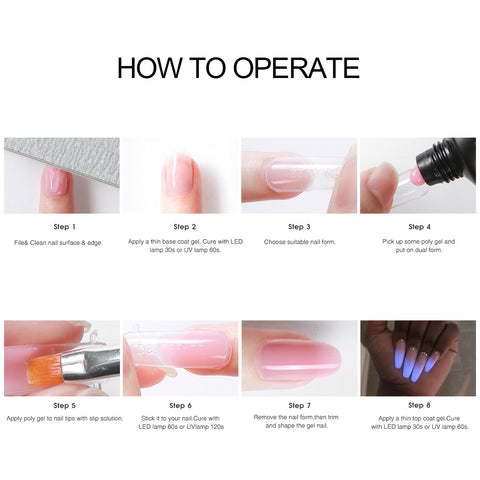 HOW TO OPERATE

Step 1

File& Clean nail surface & edge.

Step 2

Apply a thin base coat gel, Cure with LED lamp 30s or UV lamp 60s.

Step 3

Choose suitable nail form.

Step 4

Pick up some poly gel and put on dual form.

Step 5

Apply poly gel to nail tips with slip solution.

Step 6

Stick it to your nail.Cure with LED lamp 60s or UVlamp 120s

Step 7

Remove the nail form,then trim and shape the gel nail.

Step 8

Apply a thin top coat gel.Cure with LED lamp 30s or UV lamp 60s.