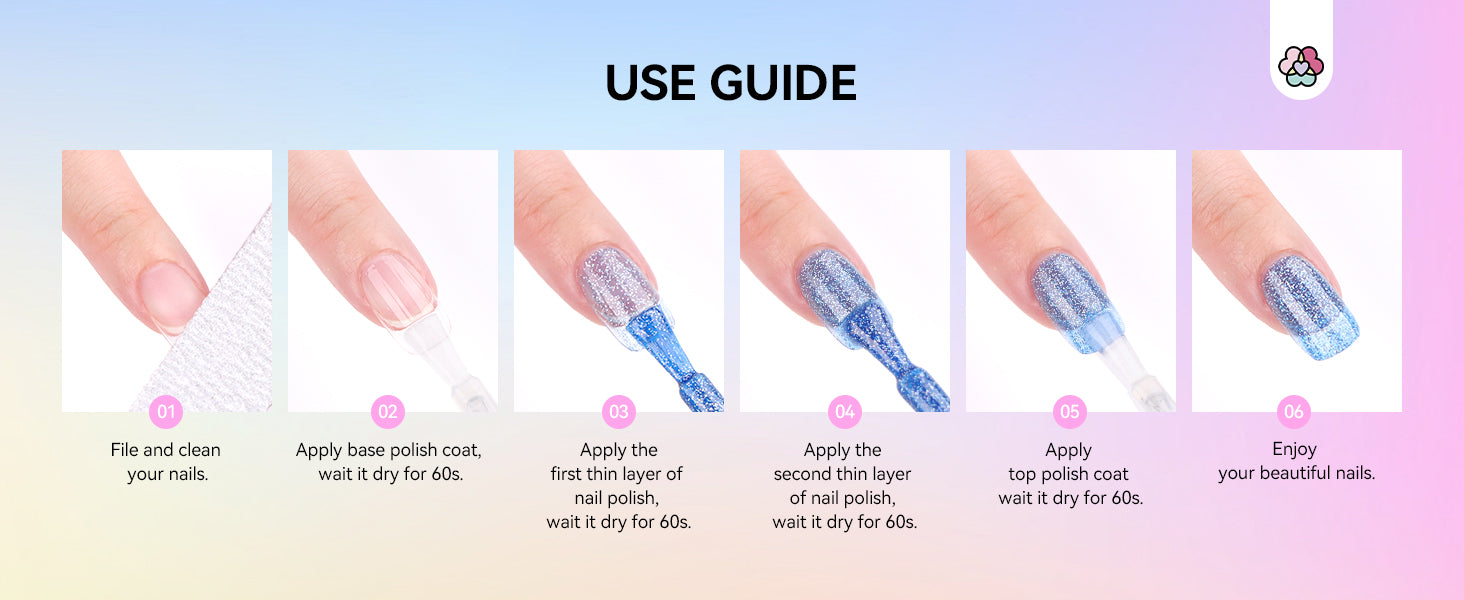 USE GUIDE

01
File and clean your nails.

02
Apply base polish coat, wait it dry for 60s.

03
Apply the first thin layer of nail polish, wait it dry for 60s.

04
Apply the second thin layer of nail polish, wait it dry for 60s.

05
Apply top polish coat wait it dry for 60s.

06
Enjoy your beautiful nails.