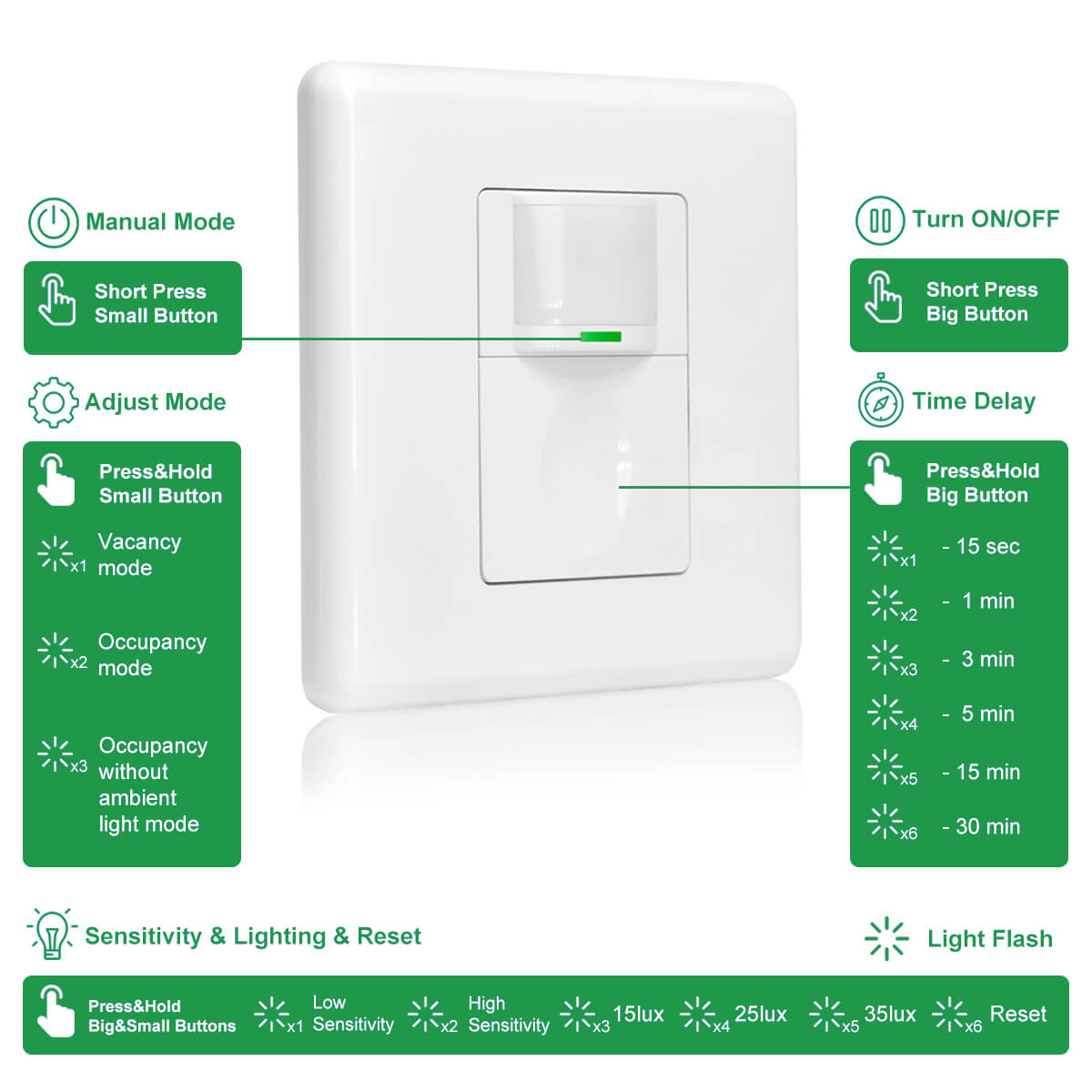 Manual Mode

Short Press Small Button

Adjust Mode

Press&Hold Small Button

x1 Vacancy mode

x2 Occupancy mode

x3 Occupancy without ambient light mode

Turn ON/OFF

Short Press Big Button

Time Delay

Press&Hold Big Button

x1 - 15 sec

x2 - 1 min

x3 - 3 min

x4 - 5 min

x5 - 15 min

x6 - 30 min

Sensitivity & Lighting & Reset

Light Flash

Press&Hold Big&Small Buttons

x1 Low Sensitivity

x2 High Sensitivity

x3 15lux

x4 25lux

x5 35lux

x6 Reset