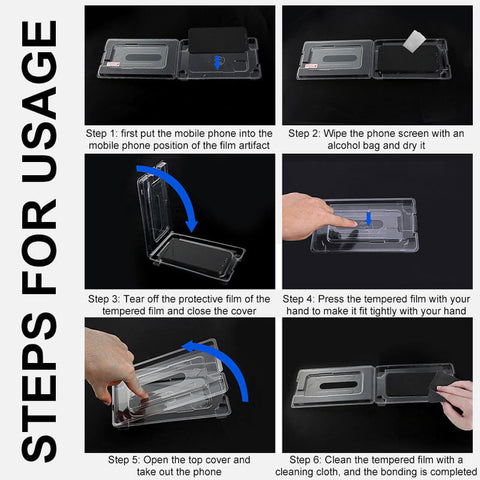 STEPS FOR USAGE

Step 1: first put the mobile phone into the mobile phone position of the film artifact

Step 2: Wipe the phone screen with an alcohol bag and dry it

Step 3: Tear off the protective film of the tempered film and close the cover

Step 4: Press the tempered film with your hand to make it fit tightly with your hand

Step 5: Open the top cover and take out the phone

Step 6: Clean the tempered film with a cleaning cloth, and the bonding is completed