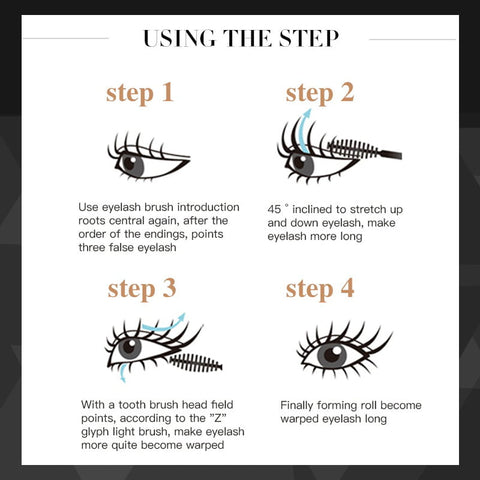 USING THE STEP

step 1

Use eyelash brush introduction roots central again, after the order of the endings, points three false eyelash

step 2

45 ° inclined to stretch up and down eyelash, make eyelash more long

step 3

With a tooth brush head field points, according to the "Z" glyph light brush, make eyelash more quite become warped

step 4

Finally forming roll become warped eyelash long