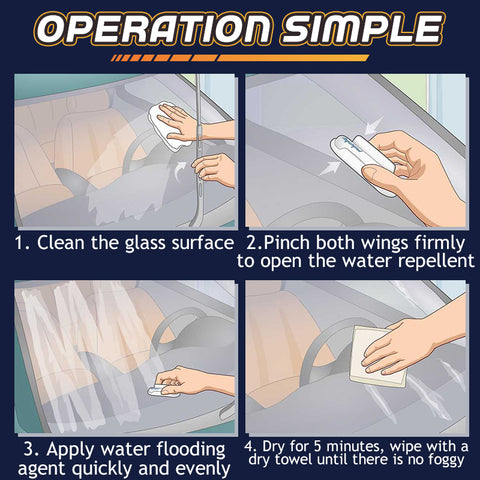 OPERATION SIMPLE

1. Clean the glass surface

2.Pinch both wings firmly to open the water repellent

3. Apply water flooding agent quickly and evenly

4. Dry for 5 minutes, wipe with a dry towel until there is no foggy