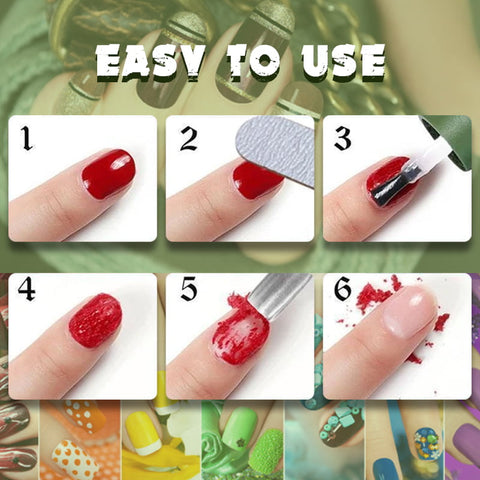 EASY TO USE

1

2

3

4

5

6