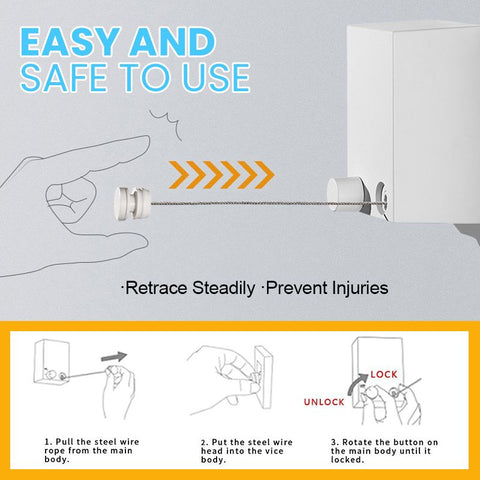 EASY AND SAFE TO USE

·Retrace Steadily ·Prevent Injuries

LOCK
UNLOCK

1. Pull the steel wire rope from the main body.

2. Put the steel wire head into the vice body.

3. Rotate the button on the main body until it locked.