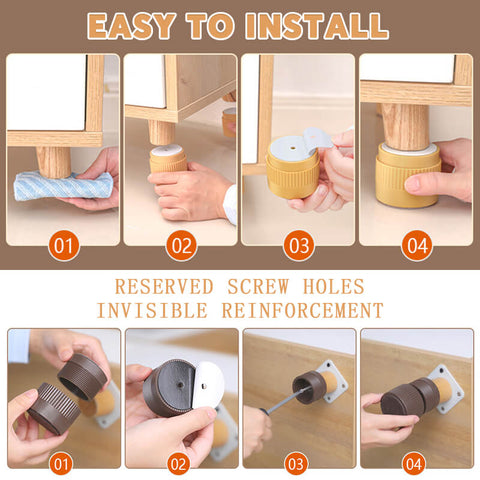 EASY TO INSTALL

01

02

03

04

RESERVED SCREW HOLES
INVISIBLE REINFORCEMENT

01

02

03

04