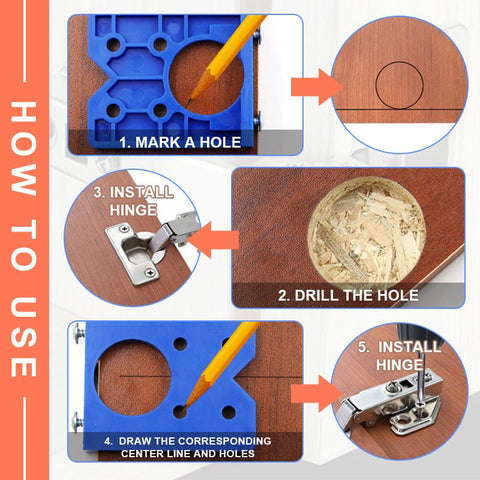 HOW TO USE

1. MARK A HOLE

3. INSTALL HINGE

2. DRILL THE HOLE

4. DRAW THE CORRESPONDING CENTER LINE AND HOLES

5. INSTALL HINGE