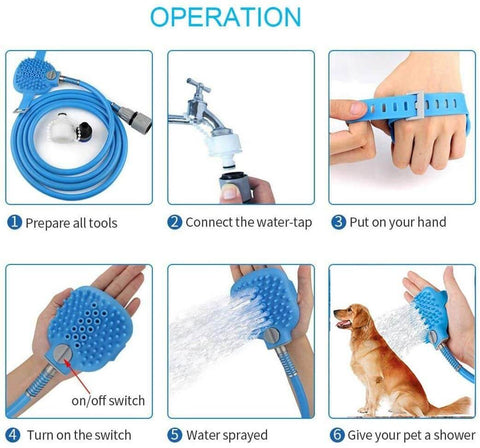 OPERATION

1 Prepare all tools

2 Connect the water-tap

3 Put on your hand

on/off switch

4 Turn on the switch

5 Water sprayed

6 Give your pet a shower