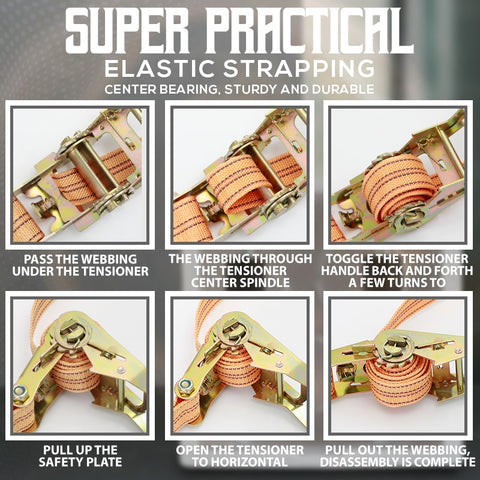 SUPER PRACTICAL
ELASTIC STRAPPING
CENTER BEARING, STURDY AND DURABLE

PASS THE WEBBING UNDER THE TENSIONER

THE WEBBING THROUGH THE TENSIONER CENTER SPINDLE

TOGGLE THE TENSIONER HANDLE BACK AND FORTH A FEW TURNS TO

PULL UP THE SAFETY PLATE

OPEN THE TENSIONER TO HORIZONTAL

PULL OUT THE WEBBING, DISASSEMBLY IS COMPLETE