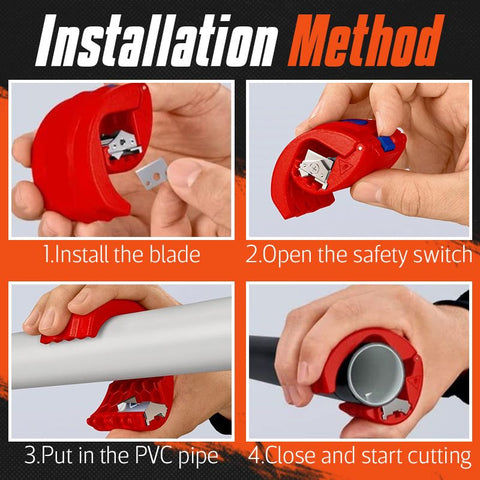 Installation Method

1.Install the blade

2.Open the safety switch

3.Put in the PVC pipe

4.Close and start cutting