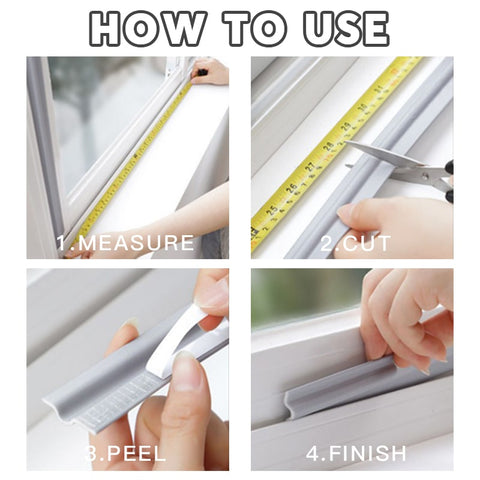 HOW TO USE

1.MEASURE

25 26 27 28 29 30 31

2.CUT

3.PEEL

4.FINISH