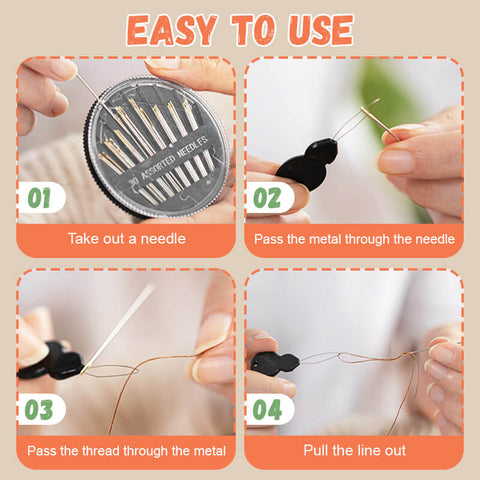 EASY TO USE

30 ASSORTED NEEDLES

01

Take out a needle

02

Pass the metal through the needle

03

Pass the thread through the metal

04

Pull the line out