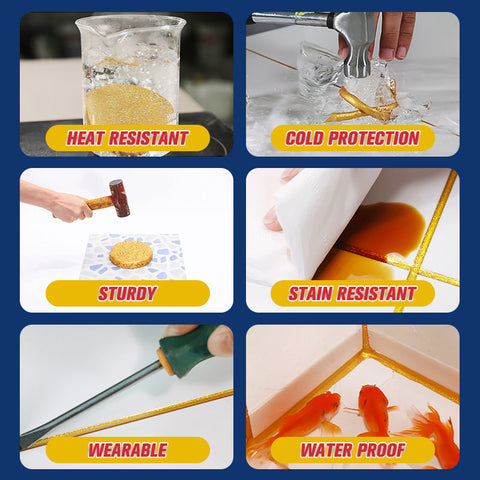 HEAT RESISTANT

COLD PROTECTION

STURDY

STAIN RESISTANT

WEARABLE

WATER PROOF