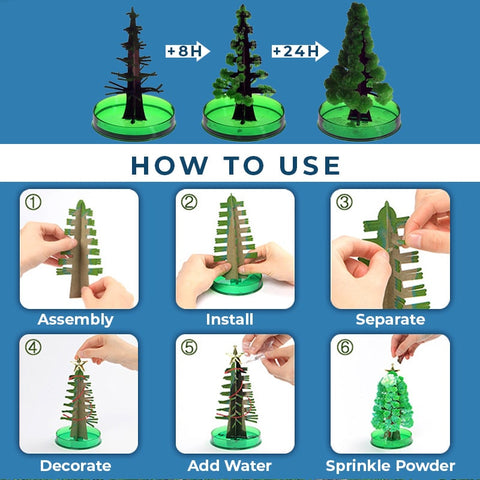 +8H

+24H

HOW TO USE

①

Assembly

②

Install

③

Separate

④

Decorate

⑤

Add Water

⑥

Sprinkle Powder