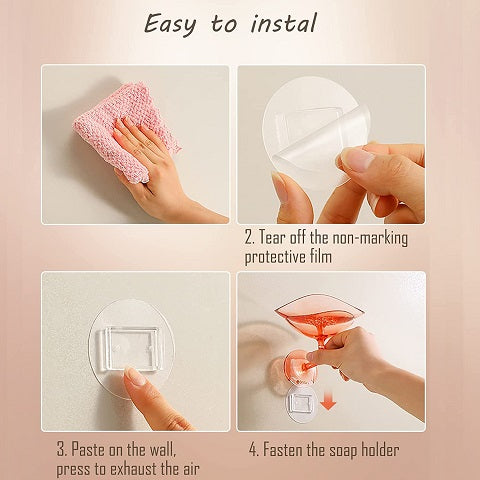 Easy to instal

2. Tear off the non-marking protective film

3. Paste on the wall, press to exhaust the air

4. Fasten the soap holder