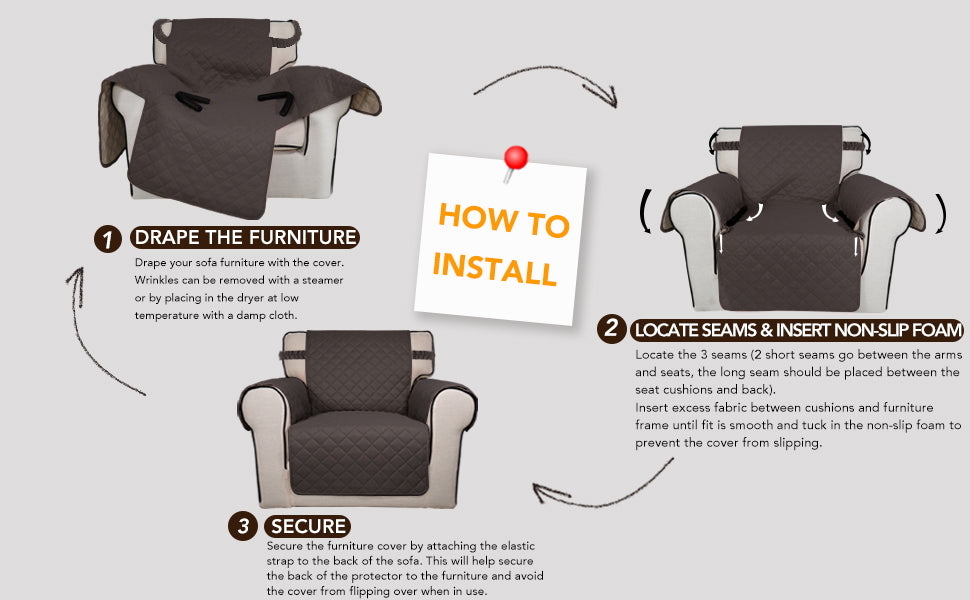 HOW TO INSTALL

1 DRAPE THE FURNITURE
Drape your sofa furniture with the cover. Wrinkles can be removed with a steamer or by placing in the dryer at low temperature with a damp cloth.

2 LOCATE SEAMS & INSERT NON-SLIP FOAM
Locate the 3 seams (2 short seams go between the arms and seats, the long seam should be placed between the seat cushions and back).
Insert excess fabric between cushions and furniture frame until fit is smooth and tuck in the non-slip foam to prevent the cover from slipping.

3 SECURE
Secure the furniture cover by attaching the elastic strap to the back of the sofa. This will help secure the back of the protector to the furniture and avoid the cover from flipping over when in use.