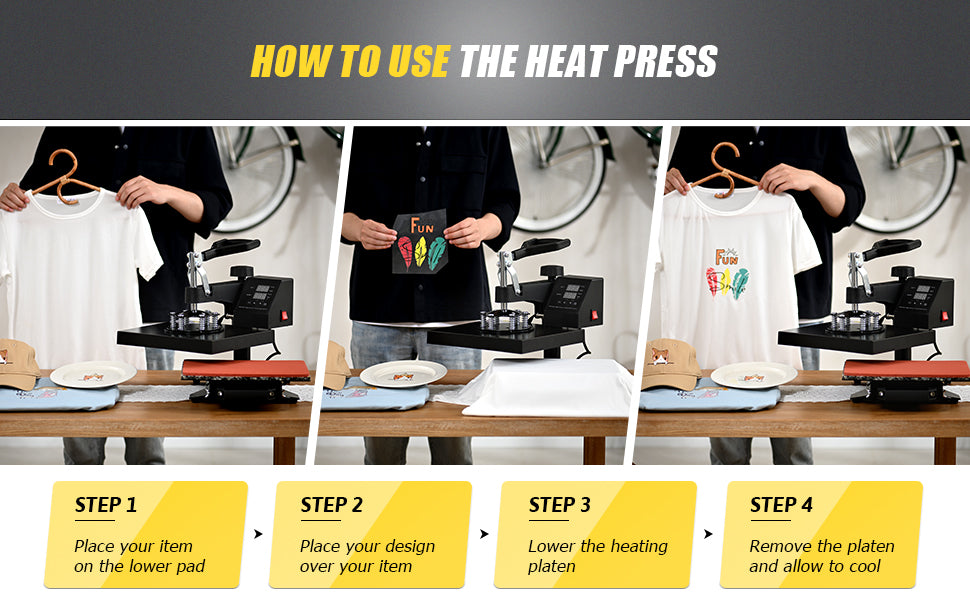 HOW TO USE THE HEAT PRESS

FUN

FUN

STEP 1
Place your item on the lower pad

STEP 2
Place your design over your item

STEP 3
Lower the heating platen

STEP 4
Remove the platen and allow to cool